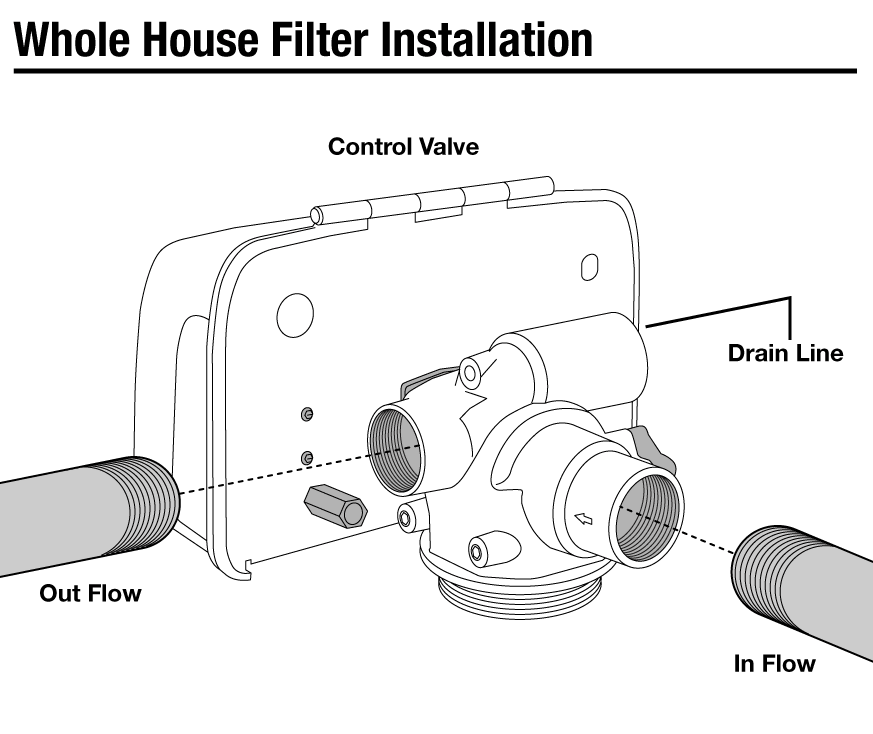 Whole House Filter Installation

Control Valve

Drain Line

Out Flow

In Flow