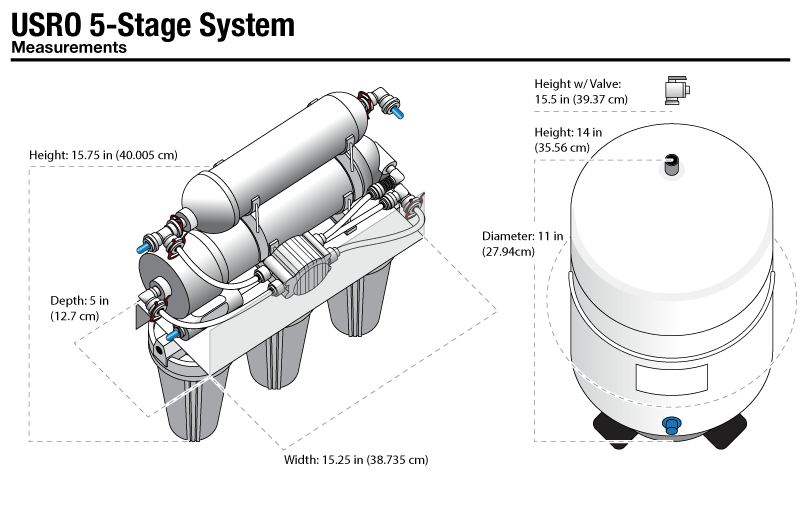 USRO 5-Stage System
Measurements

Height: 15.75 in (40.005 cm)

Depth: 5 in
(12.7 cm)

Width: 15.25 in (38.735 cm)

Height w/ Valve:
15.5 in (39.37 cm)

Height: 14 in
(35.56 cm)

Diameter: 11 in
(27.94cm)